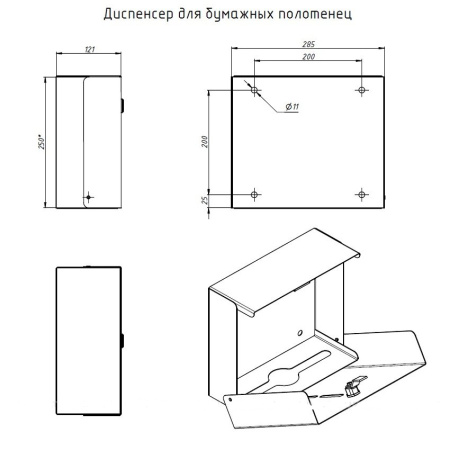 Диспенсер для бумажных полотенец

121

250*

285

200

Ø11

200

25