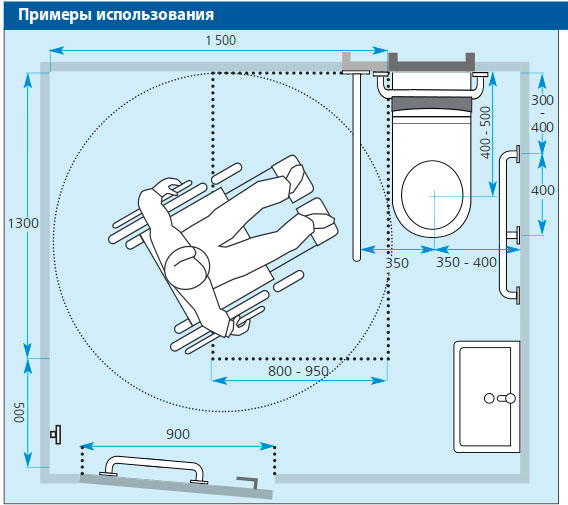 Примеры использования

1 500

300 - 400

400 - 500

400

1300

350

350 - 400

800 - 950

500

900