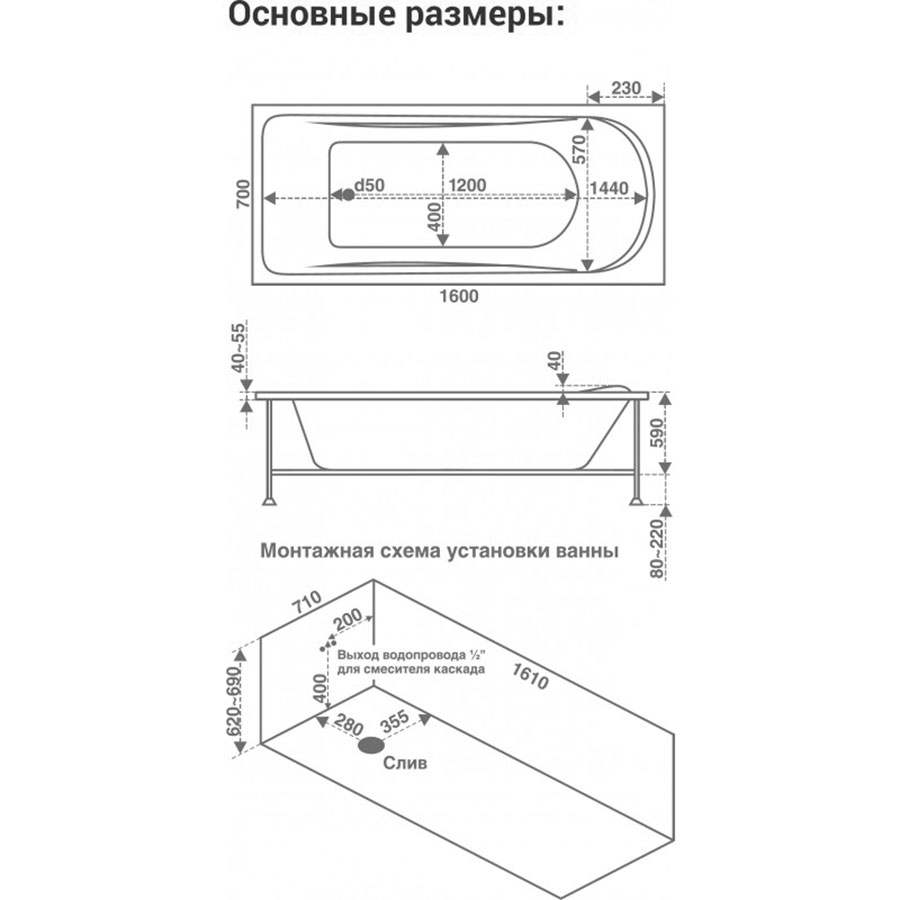 Основные размеры:

230
570
700
d50
1200
1440
400
1600

40~55
40
590
80~220

Монтажная схема установки ванны

710
200
Выход водопровода ½" для смесителя каскада
1610
620~690
400
280
355
Слив